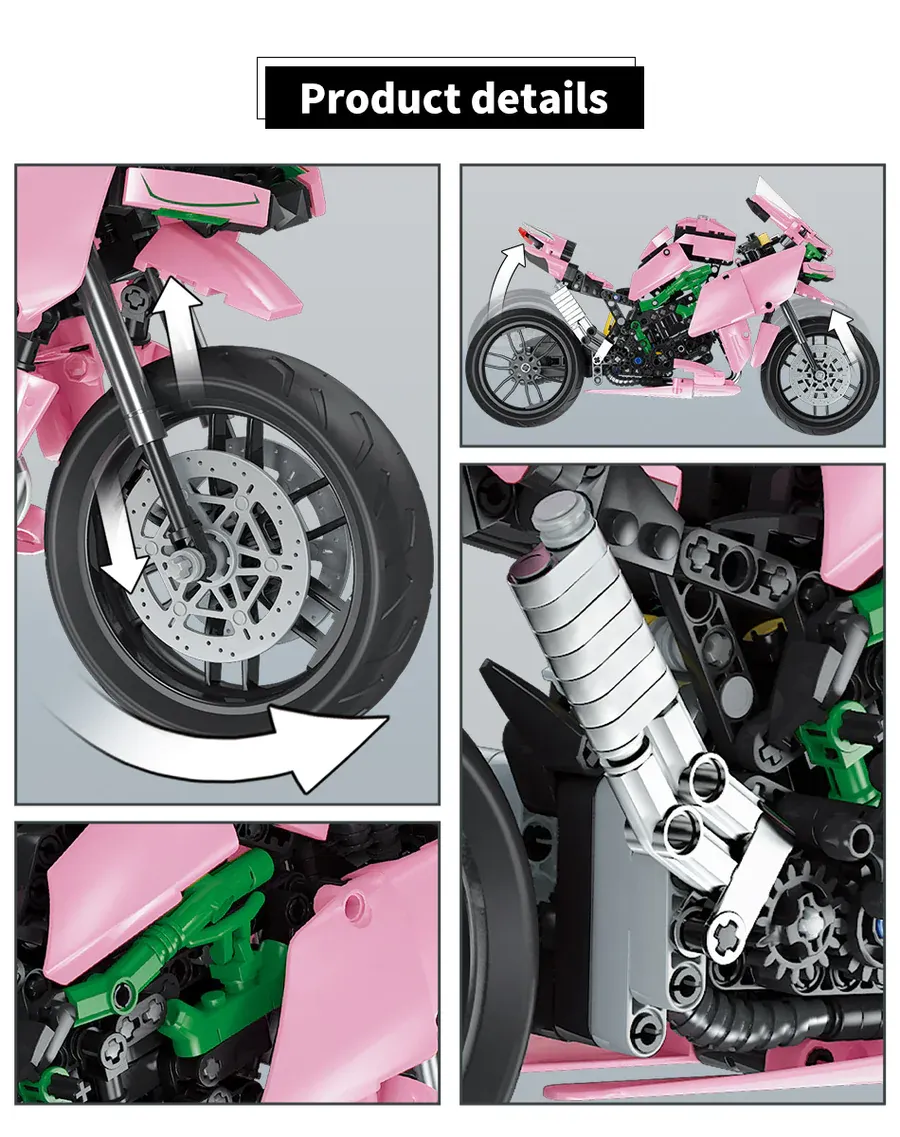 Product details